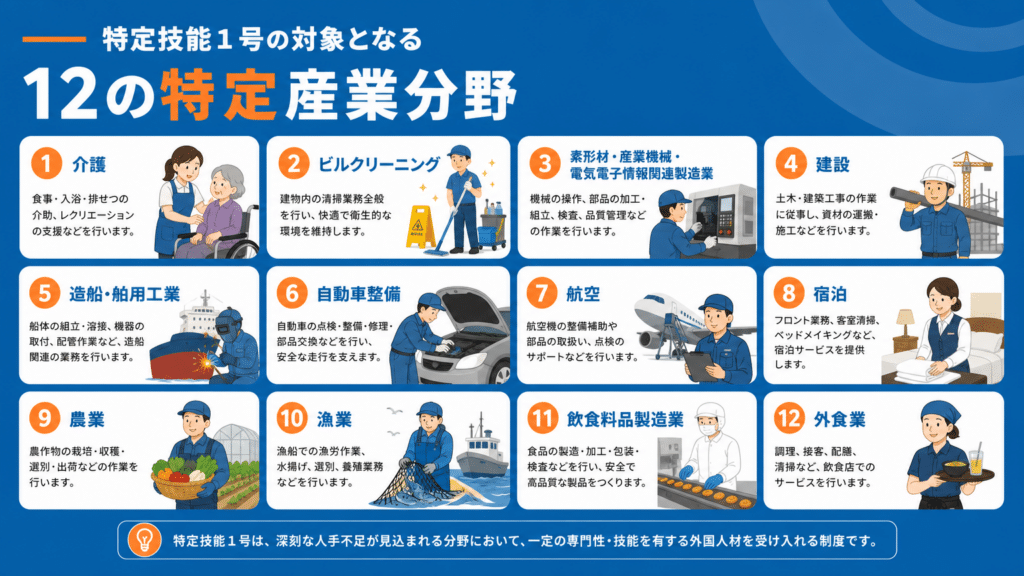 特定技能１号の対象となる

12の特定産業分野

1 介護
食事・入浴・排せつの介助、レクリエーションの支援などを行います。

2 ビルクリーニング
建物内の清掃業務全般を行い、快適で衛生的な環境を維持します。

3 素形材・産業機械・電気電子情報関連製造業
機械の操作、部品の加工・組立、検査、品質管理などの作業を行います。

4 建設
土木・建築工事の作業に従事し、資材の運搬・施工などを行います。

5 造船・舶用工業
船体の組立・溶接、機器の取付、配管作業など、造船関連の業務を行います。

6 自動車整備
自動車の点検・整備・修理・部品交換などを行い、安全な走行を支えます。

7 航空
航空機の整備補助や部品の取扱い、点検のサポートなどを行います。

8 宿泊
フロント業務、客室清掃、ベッドメイキングなど、宿泊サービスを提供します。

9 農業
農作物の栽培・収穫・選別・出荷などの作業を行います。

10 漁業
漁船での漁労作業、水揚げ、選別、養殖業務などを行います。

11 飲食料品製造業
食品の製造・加工・包装・検査などを行い、安全で高品質な製品をつくります。

12 外食業
調理、接客、配膳、清掃など、飲食店でのサービスを行います。

特定技能１号は、深刻な人手不足が見込まれる分野において、一定の専門性・技能を有する外国人材を受け入れる制度です。